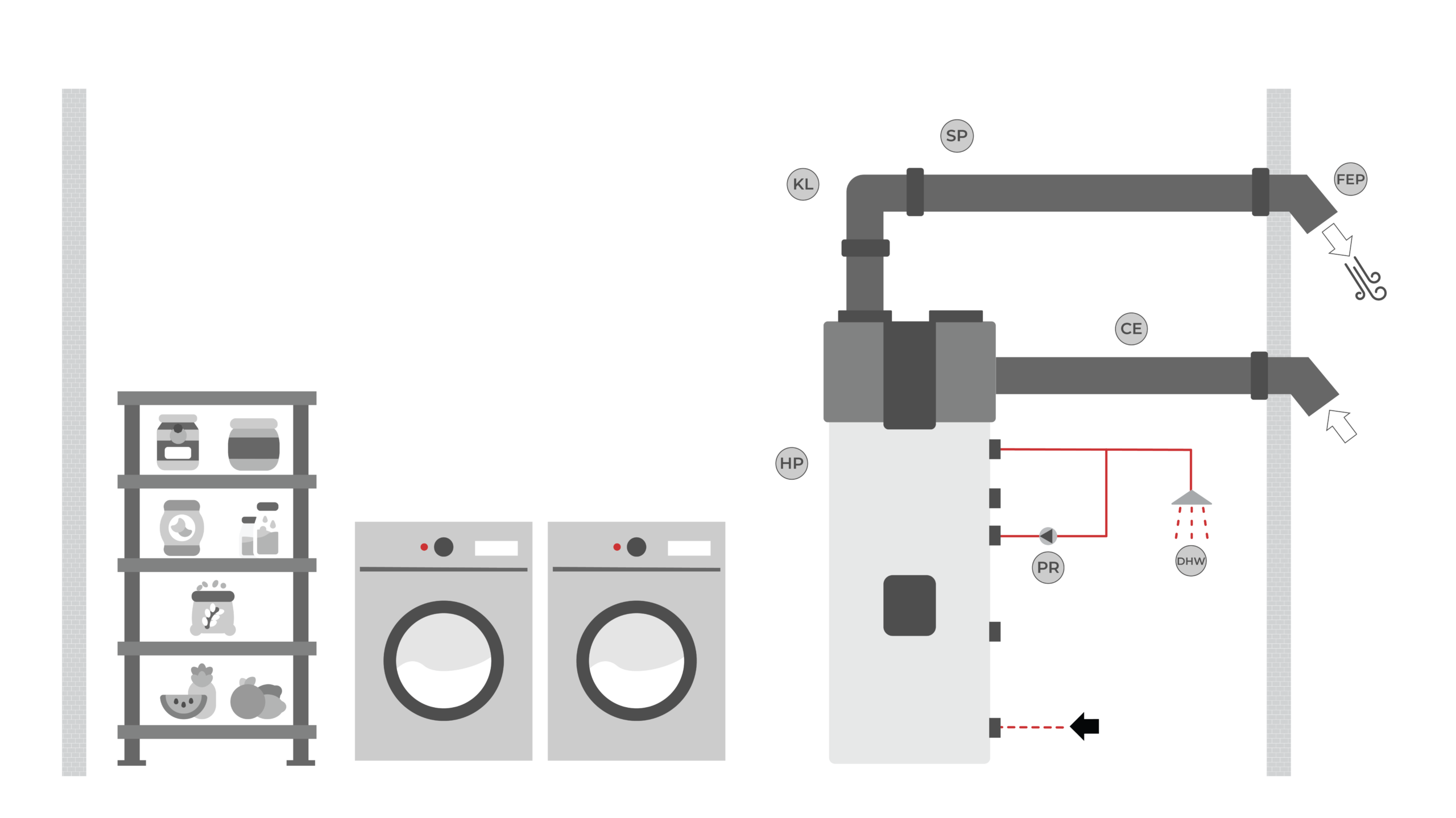 SP
KL
FEP
CE
HP
PR
DHW